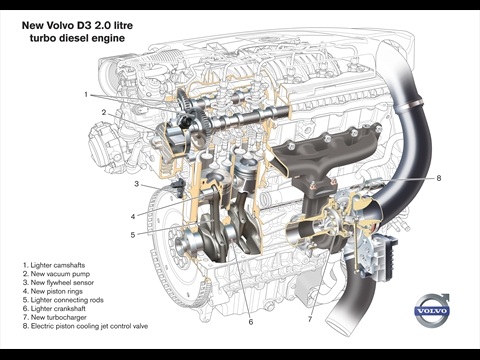 New Volvo D3 2.0 litre turbo diesel engine

1
2
3
4
5
6
7
8

1. Lighter camshafts
2. New vacuum pump
3. New flywheel sensor
4. New piston rings
5. Lighter connecting rods
6. Lighter crankshaft
7. New turbocharger
8. Electric piston cooling jet control valve

VOLVO